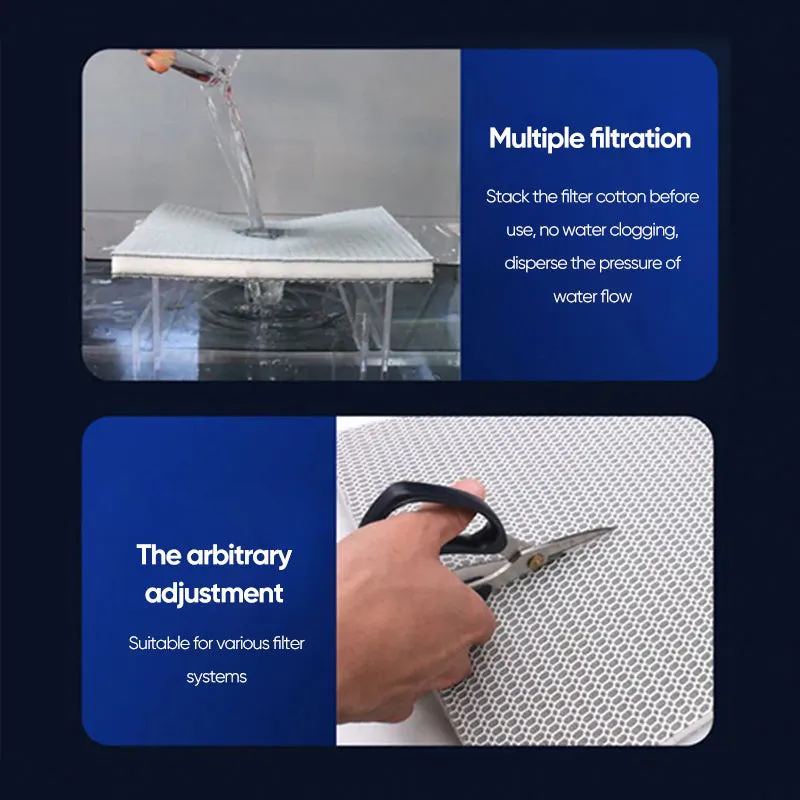 Multiple filtration

Stack the filter cotton before use, no water clogging, disperse the pressure of water flow

The arbitrary adjustment

Suitable for various filter systems